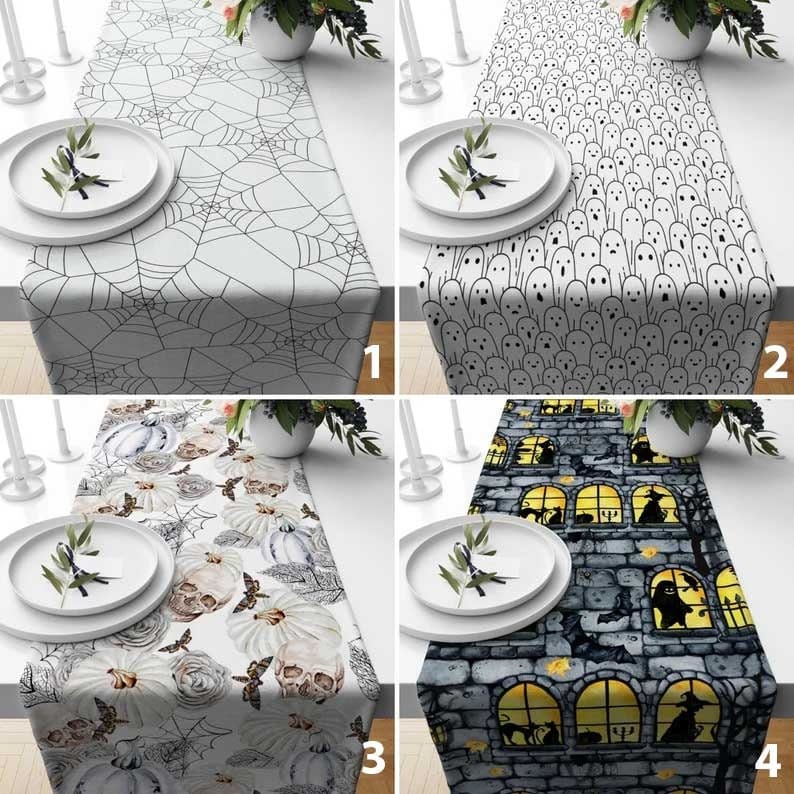 1
2
3
4