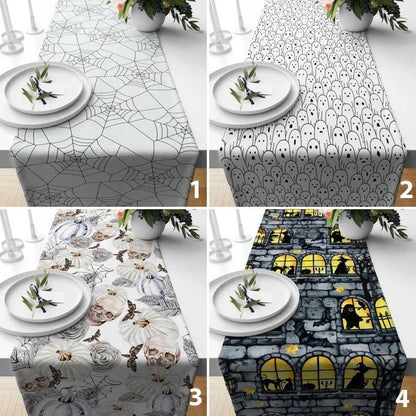 1
2
3
4